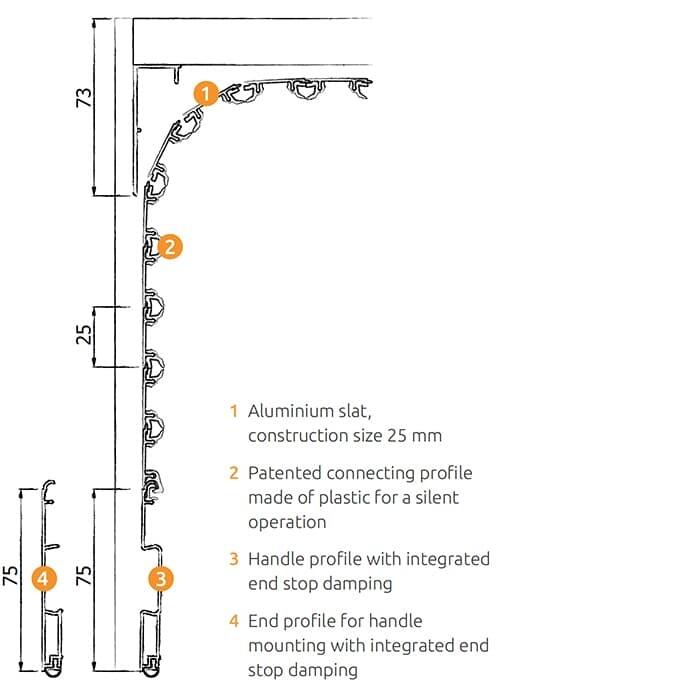 73

1

2

25

75

4

75

3

1 Aluminium slat, construction size 25 mm

2 Patented connecting profile made of plastic for a silent operation

3 Handle profile with integrated end stop damping

4 End profile for handle mounting with integrated end stop damping